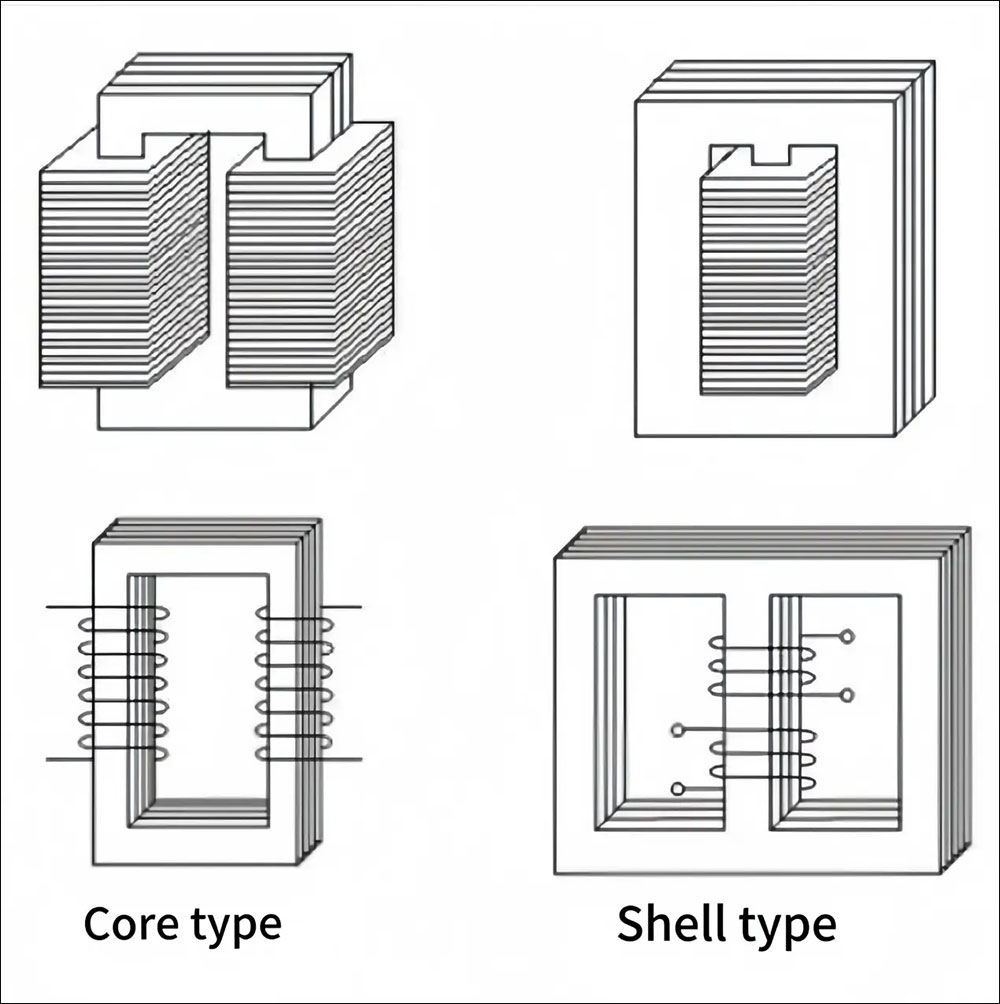 Core type

Shell type