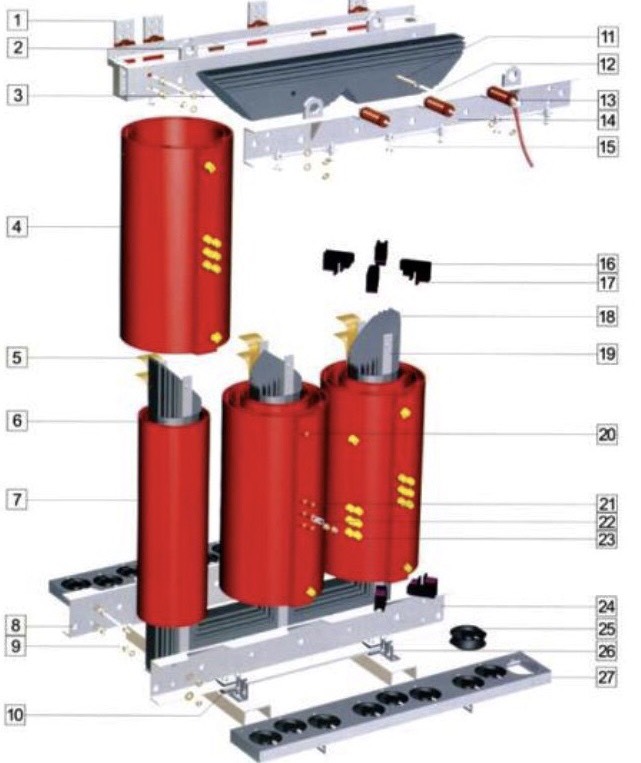 1
2
3
4
5
6
7
8
9
10
11
12
13
14
15
16
17
18
19
20
21
22
23
24
25
26
27